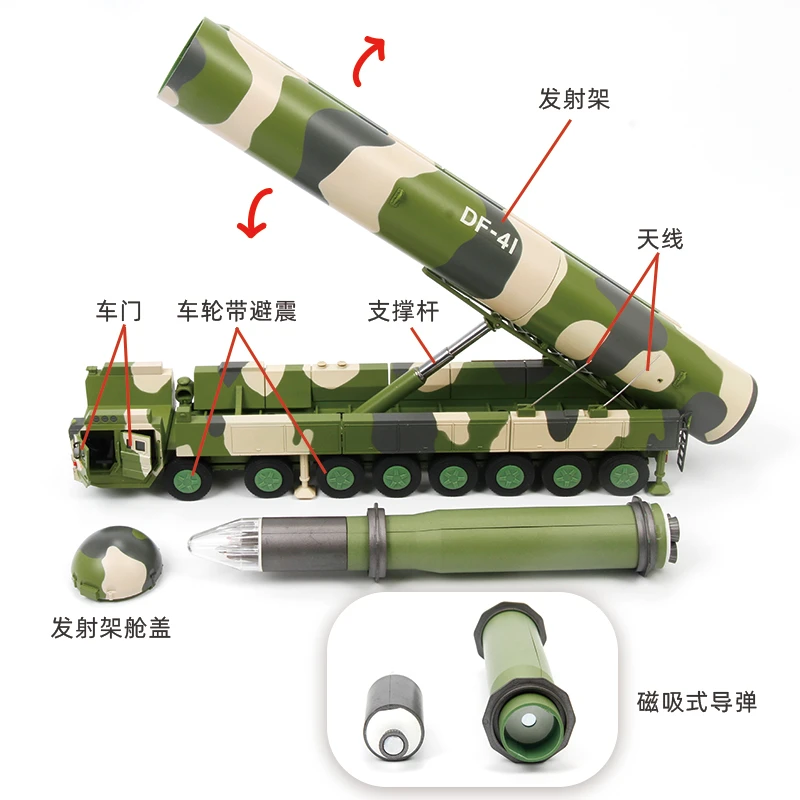 发射架

DF-41

天线

车门

车轮带避震

支撑杆

发射架舱盖

磁吸式导弹