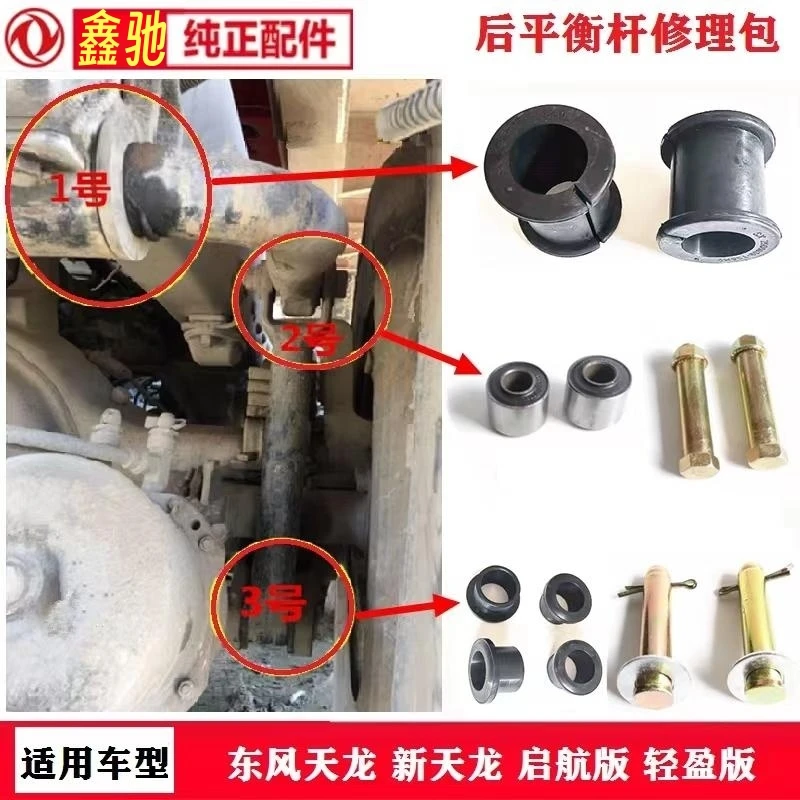 鑫驰 纯正配件

后平衡杆修理包

1号

2号

3号

适用车型

东风天龙 新天龙 启航版 轻盈版