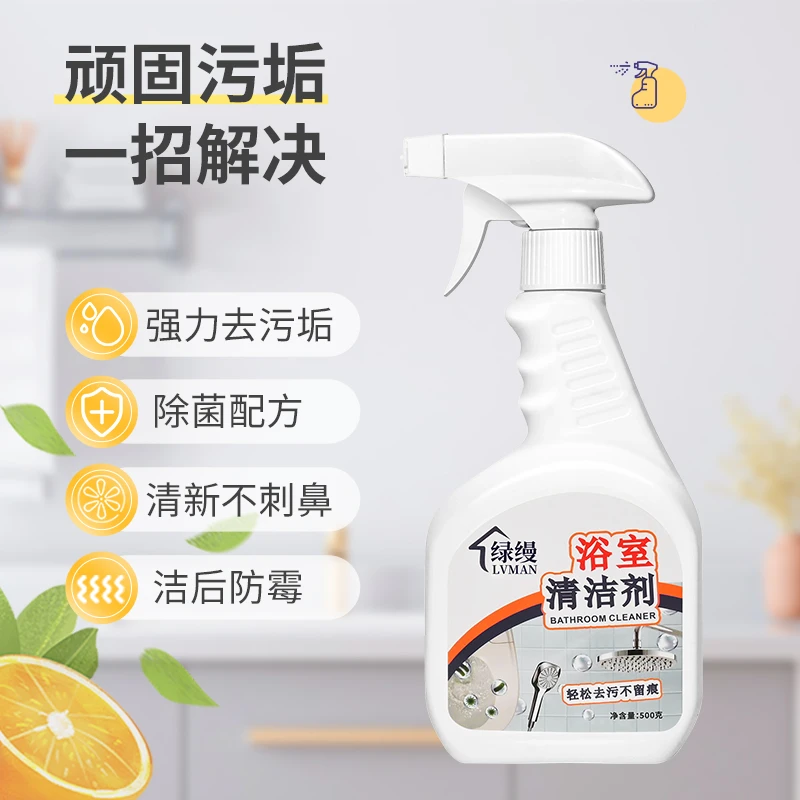 顽固污垢
一招解决

强力去污垢

除菌配方

清新不刺鼻

洁后防霉

绿缦
LVMAN

浴室
清洁剂
BATHROOM CLEANER

轻松去污不留痕

净含量:500克