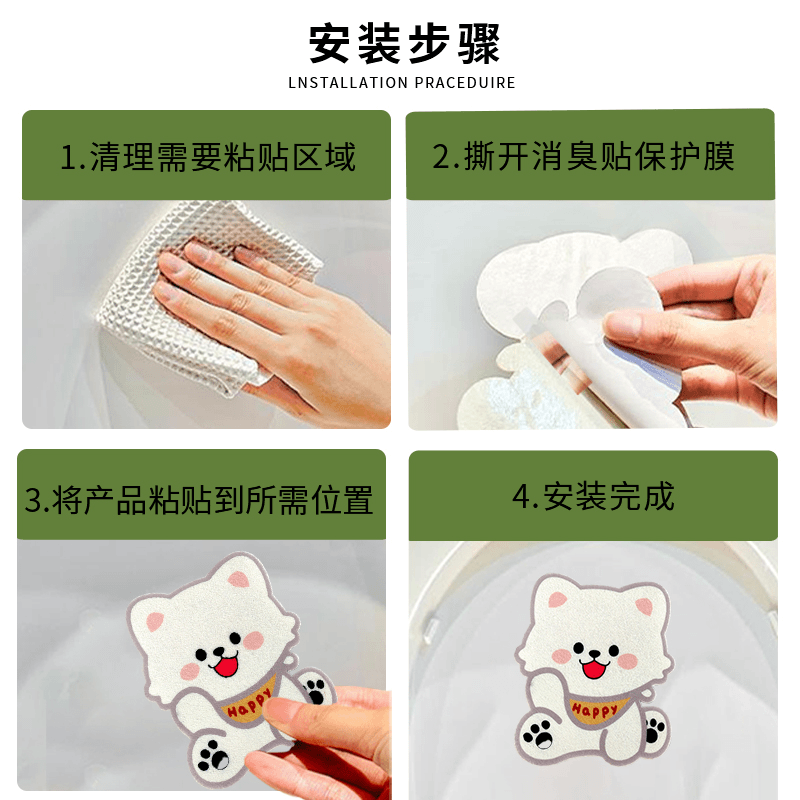 安装步骤
LNSTALLATION PRACEDUIRE

1.清理需要粘贴区域

2.撕开消臭贴保护膜

3.将产品粘贴到所需位置

Happy

4.安装完成

Happy