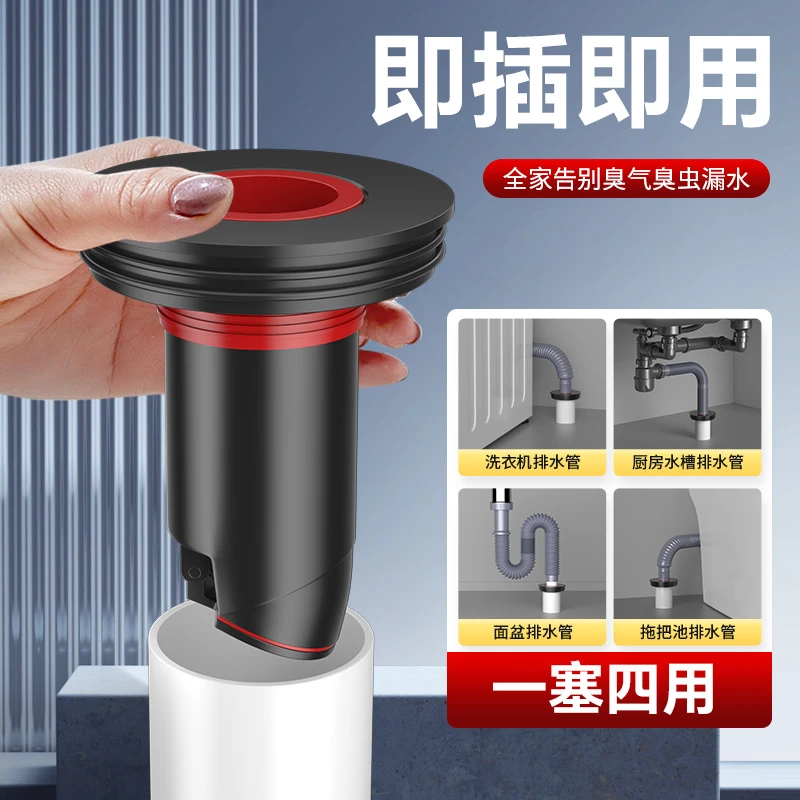 即插即用

全家告别臭气臭虫漏水

洗衣机排水管

厨房水槽排水管

面盆排水管

拖把池排水管

一塞四用