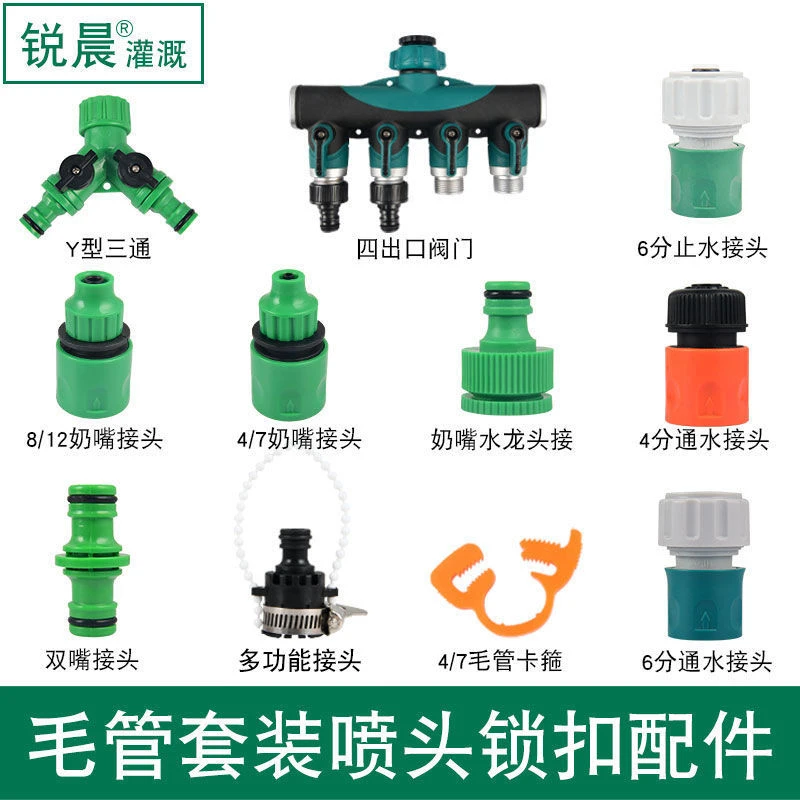 锐晨® 灌溉

Y型三通

四出口阀门

6分止水接头

8/12奶嘴接头

4/7奶嘴接头

奶嘴水龙头接

4分通水接头

双嘴接头

多功能接头

4/7毛管卡箍

6分通水接头

毛管套装喷头锁扣配件