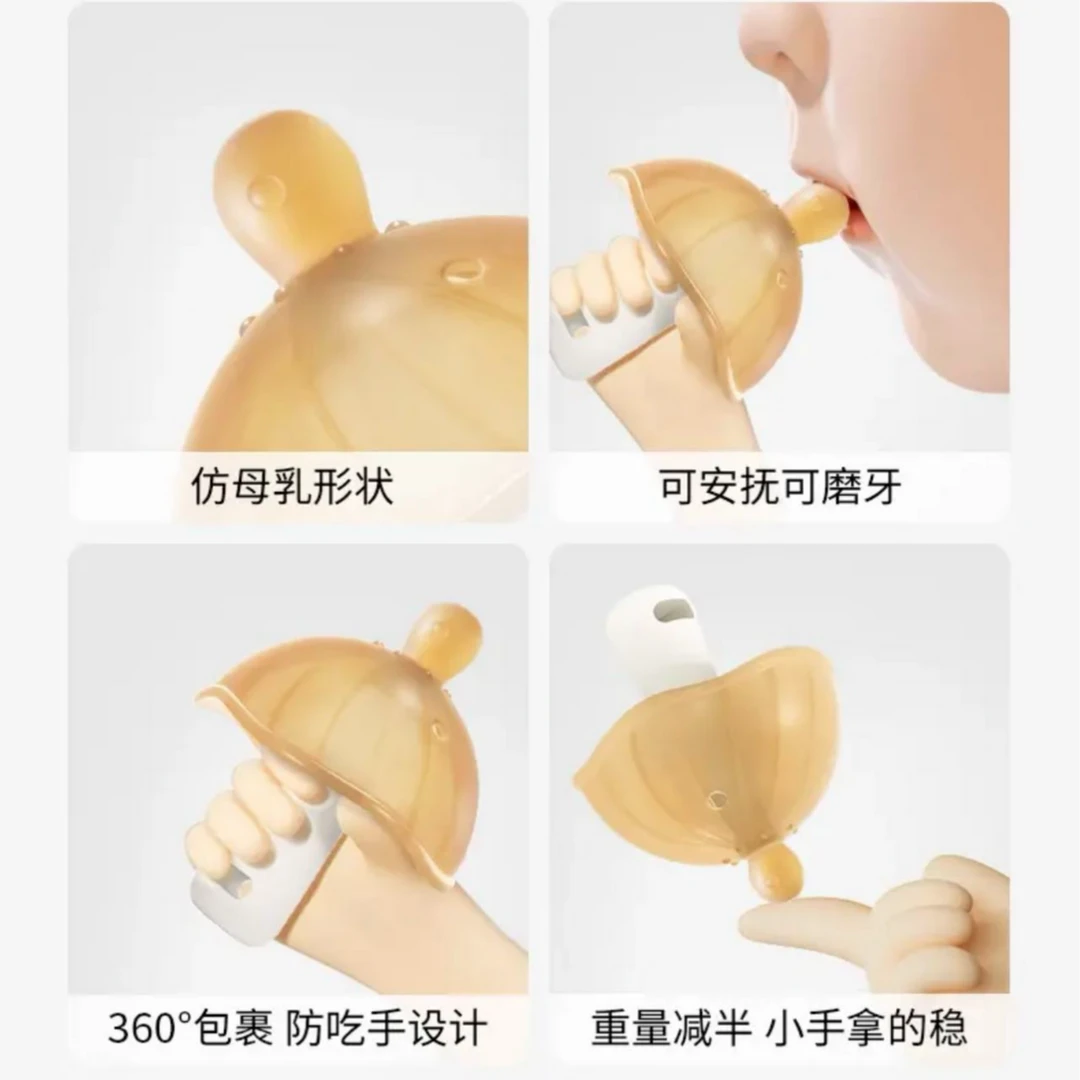 仿母乳形状

可安抚可磨牙

360°包裹 防吃手设计

重量减半 小手拿的稳