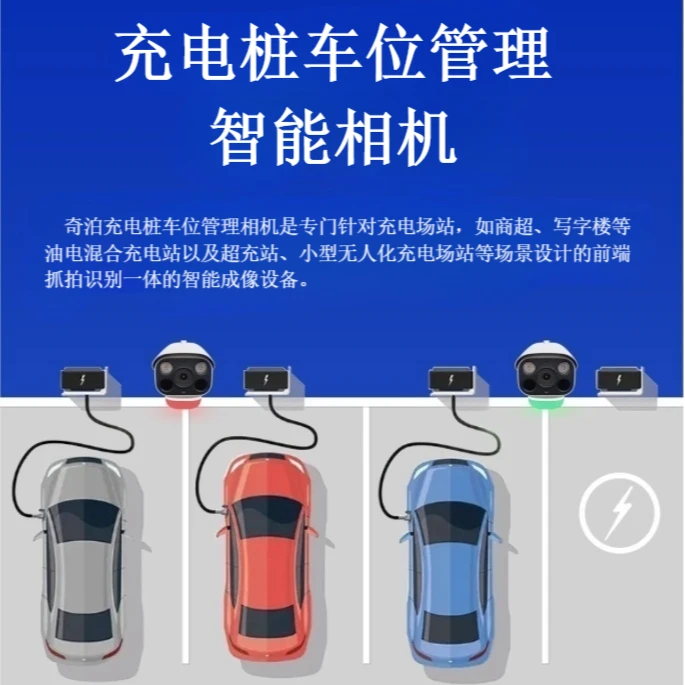 充电桩车位管理
智能相机

奇泊充电桩车位管理相机是专门针对充电场站，如商超、写字楼等油电混合充电站以及超充站、小型无人化充电场站等场景设计的前端抓拍识别一体的智能成像设备。