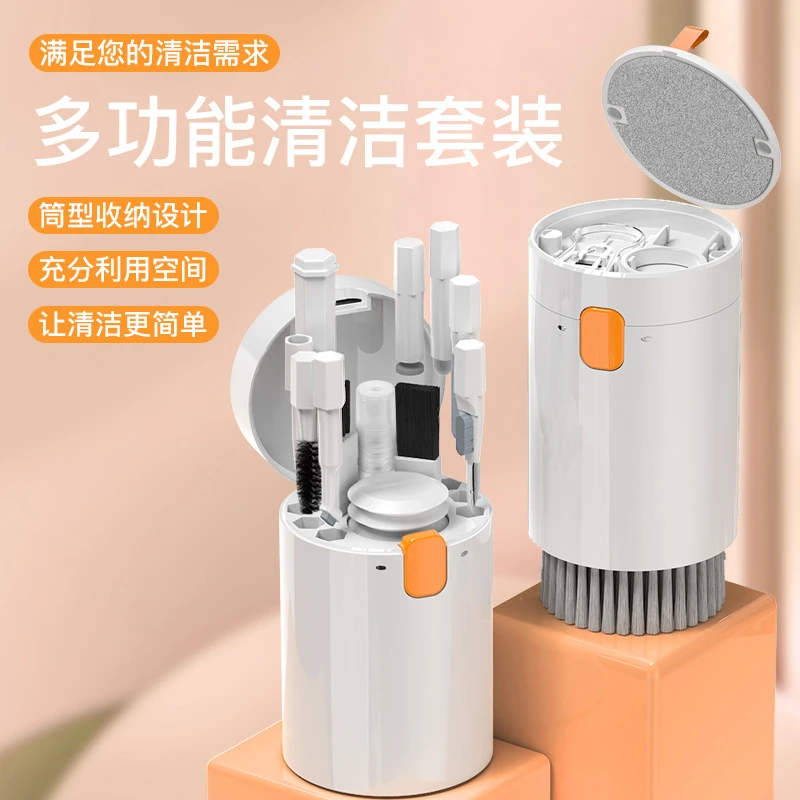 满足您的清洁需求

多功能清洁套装

筒型收纳设计

充分利用空间

让清洁更简单