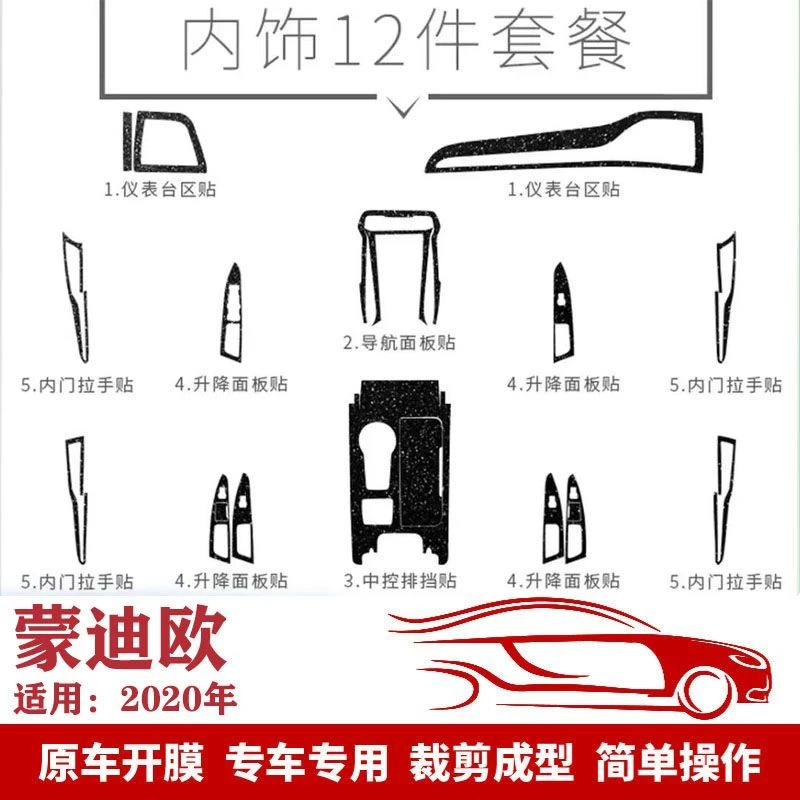 内饰12件套餐

1.仪表台区贴

1.仪表台区贴

5.内门拉手贴

4.升降面板贴

2.导航面板贴

4.升降面板贴

5.内门拉手贴

5.内门拉手贴

4.升降面板贴

3.中控排挡贴

4.升降面板贴

5.内门拉手贴

蒙迪欧

适用：2020年

原车开膜 专车专用 裁剪成型 简单操作