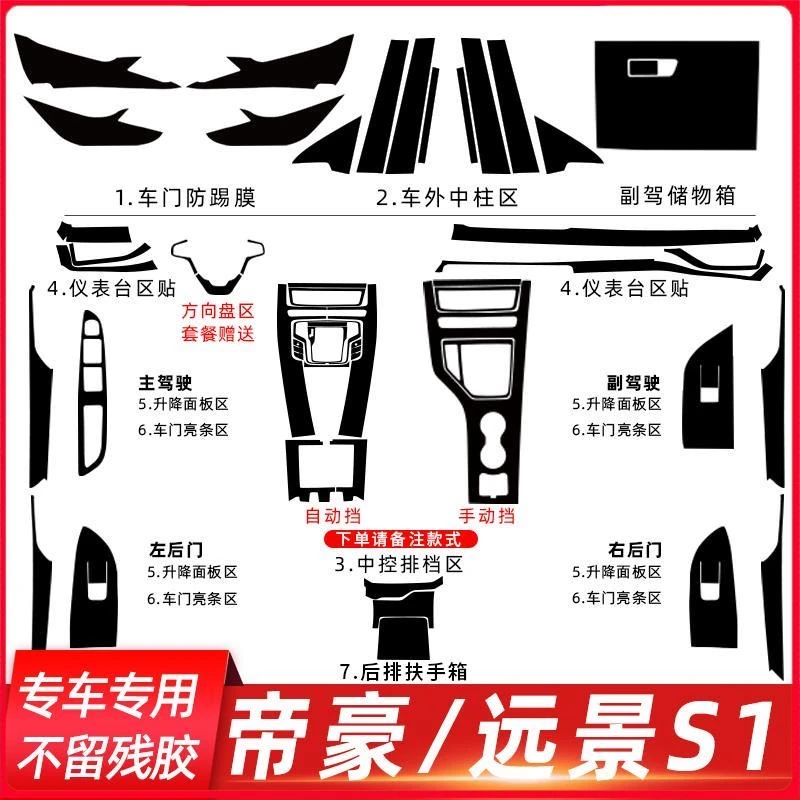 1.车门防踢膜

2.车外中柱区

副驾储物箱

4.仪表台区贴

方向盘区
套餐赠送

4.仪表台区贴

主驾驶
5.升降面板区
6.车门亮条区

副驾驶
5.升降面板区
6.车门亮条区

自动挡

手动挡

下单请备注款式

3.中控排档区

左后门
5.升降面板区
6.车门亮条区

右后门
5.升降面板区
6.车门亮条区

7.后排扶手箱

专车专用
不留残胶

帝豪/远景S1