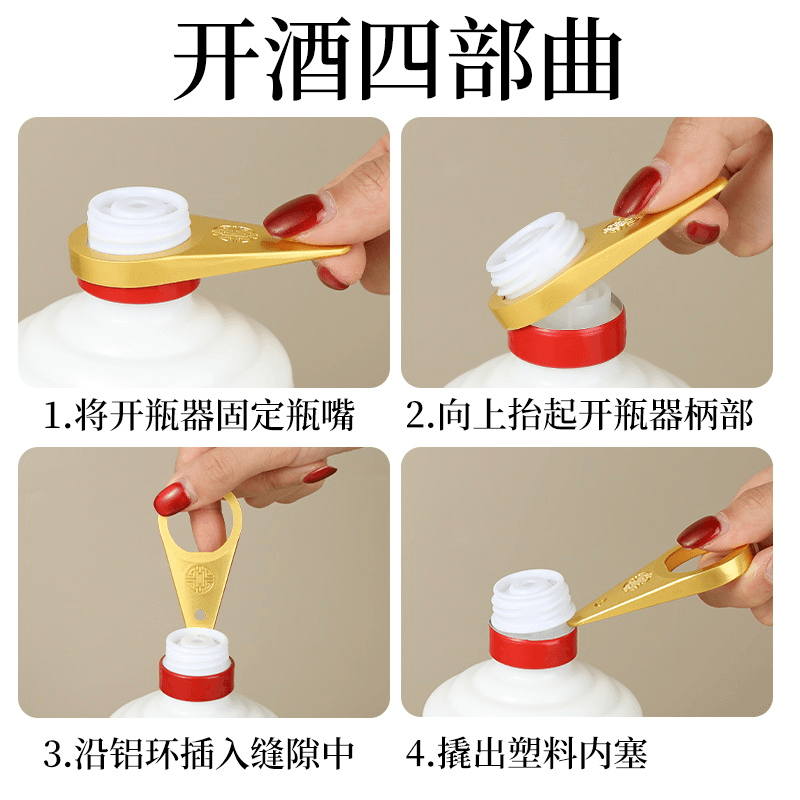 开酒四部曲

1.将开瓶器固定瓶嘴

2.向上抬起开瓶器柄部

3.沿铝环插入缝隙中

4.撬出塑料内塞