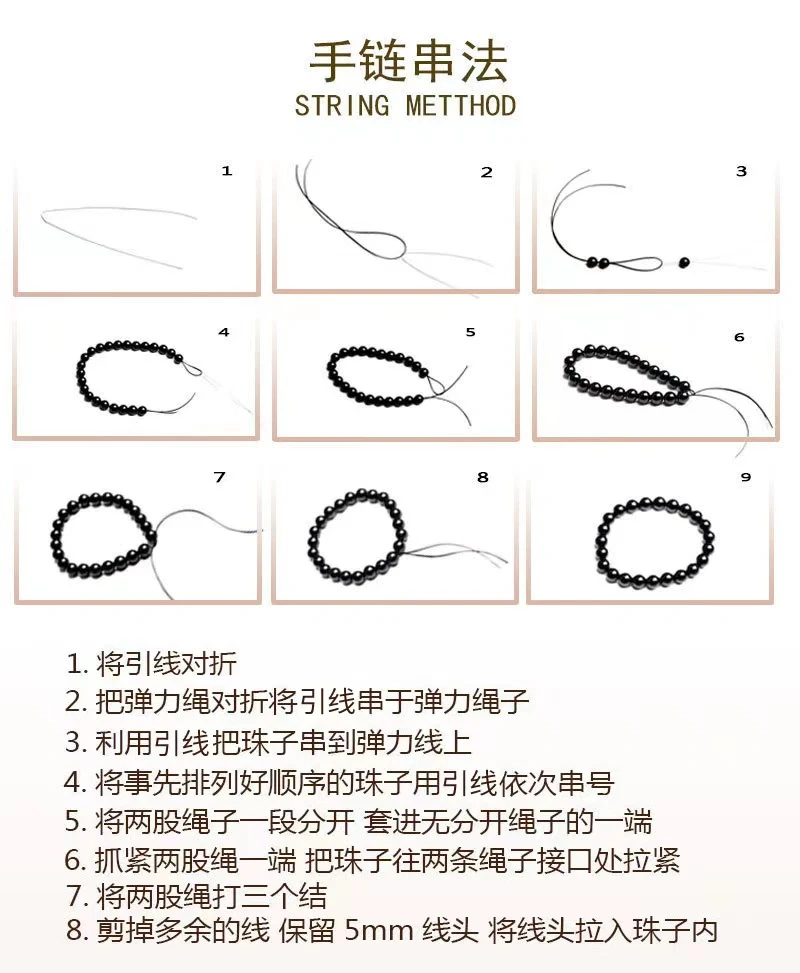 手链串法
STRING METTHOD

1

2

3

4

5

6

7

8

9

1. 将引线对折
2. 把弹力绳对折将引线串于弹力绳子
3. 利用引线把珠子串到弹力线上
4. 将事先排列好顺序的珠子用引线依次串号
5. 将两股绳子一段分开 套进无分开绳子的一端
6. 抓紧两股绳一端 把珠子往两条绳子接口处拉紧
7. 将两股绳打三个结
8. 剪掉多余的线 保留 5mm 线头 将线头拉入珠子内