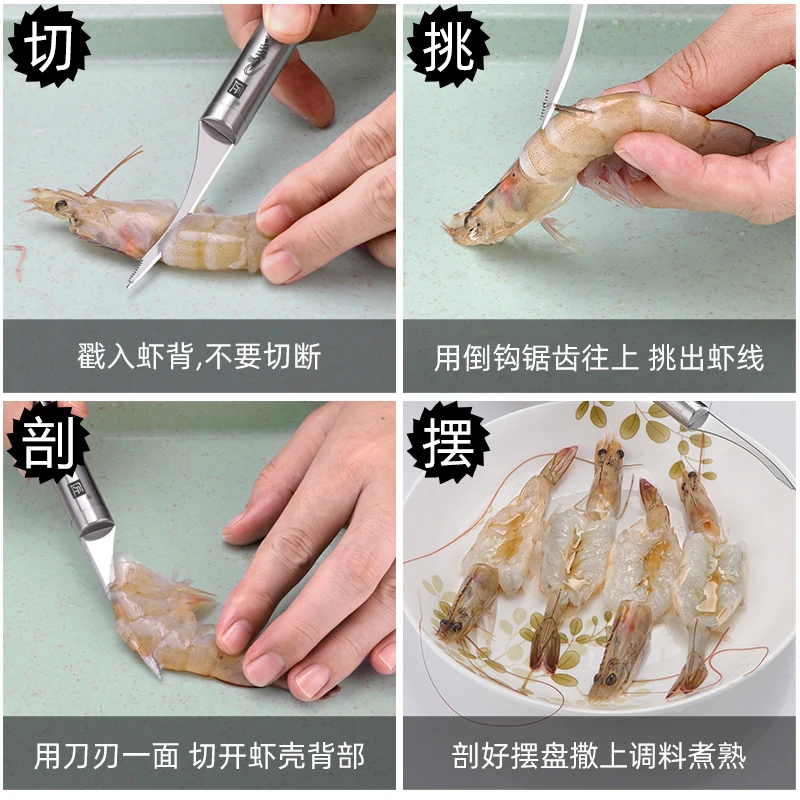 切

戳入虾背,不要切断

挑

用倒钩锯齿往上 挑出虾线

剖

用刀刃一面 切开虾壳背部

摆

剖好摆盘撒上调料煮熟