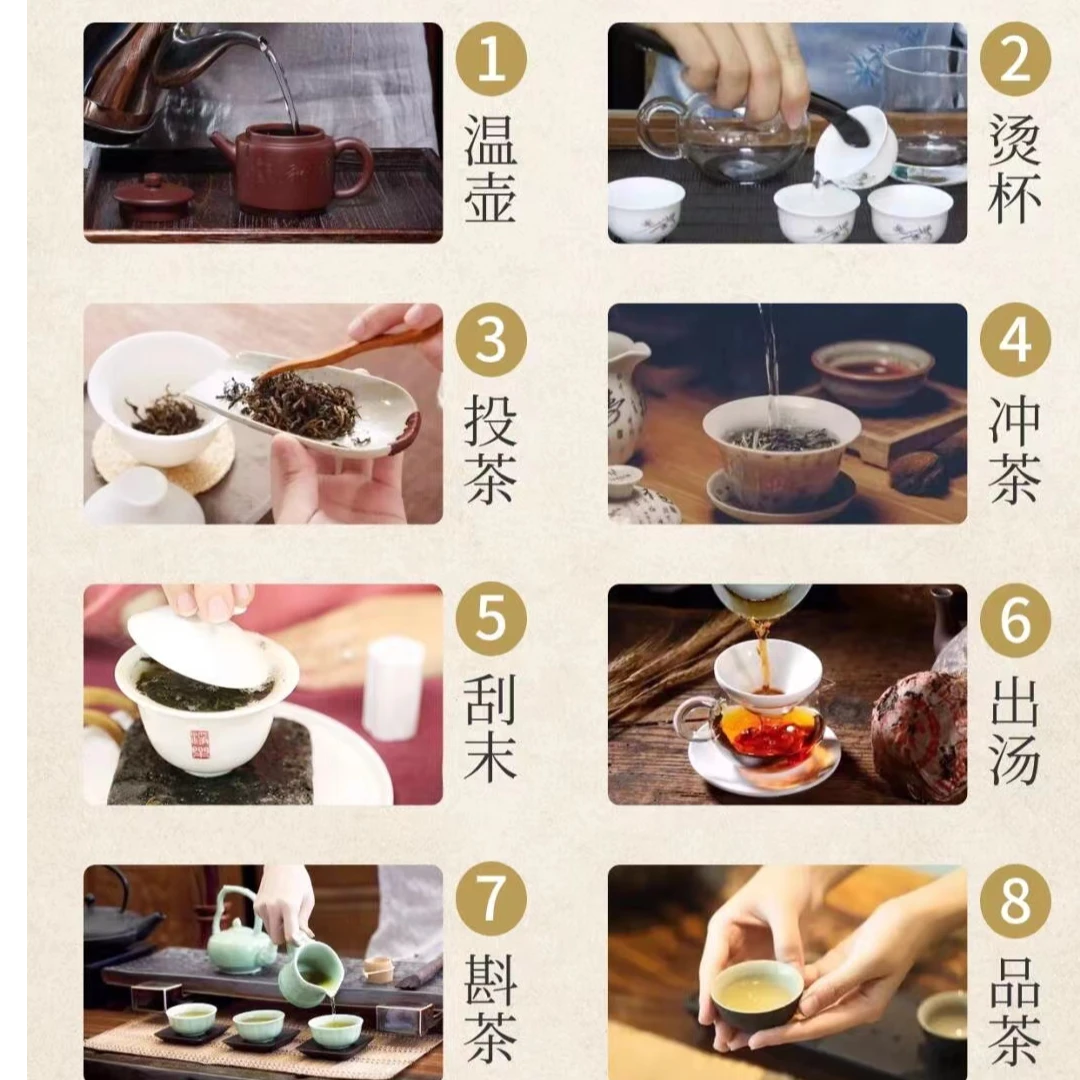 1
温壶

2
烫杯

3
投茶

4
冲茶

5
刮末

6
出汤

7
斟茶

8
品茶