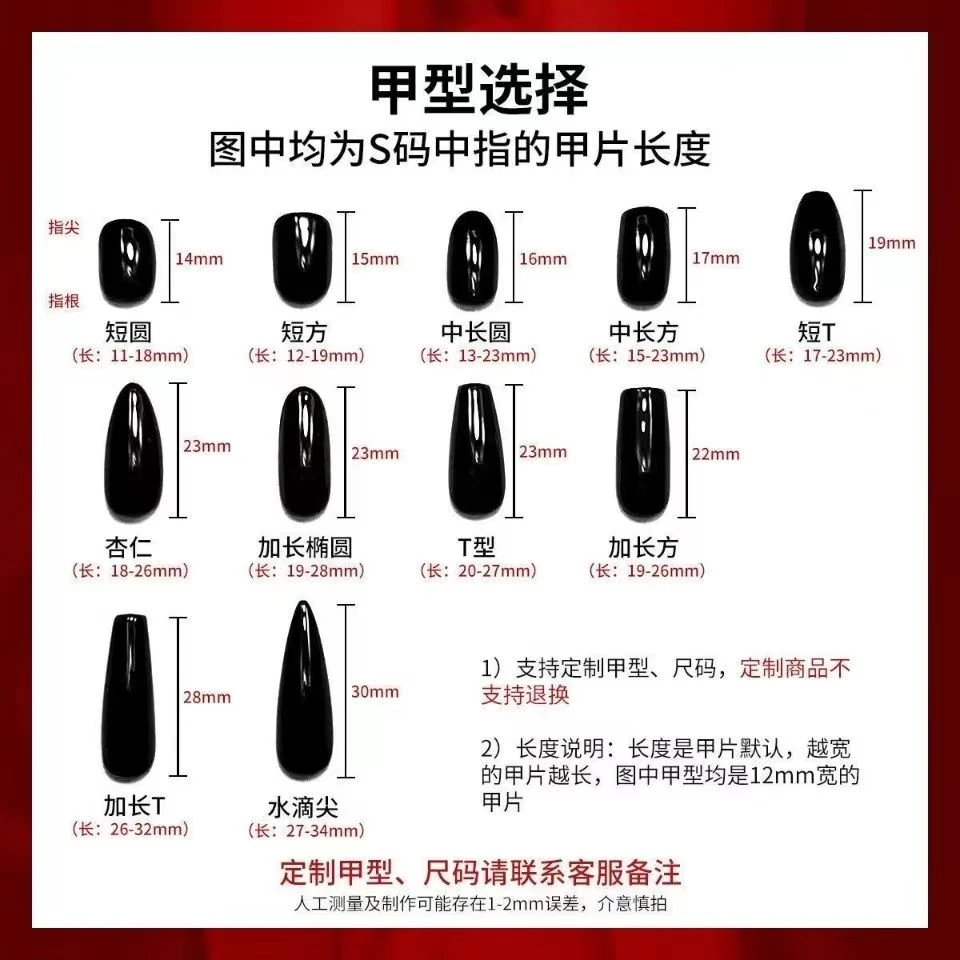 甲型选择

图中均为S码中指的甲片长度

指尖

指根

14mm

短圆

（长：11-18mm）

15mm

短方

（长：12-19mm）

16mm

中长圆

（长：13-23mm）

17mm

中长方

（长：15-23mm）

19mm

短T

（长：17-23mm）

23mm

杏仁

（长：18-26mm）

23mm

加长椭圆

（长：19-28mm）

23mm

T型

（长：20-27mm）

22mm

加长方

（长：19-26mm）

28mm

加长T

（长：26-32mm）

30mm

水滴尖

（长：27-34mm）

1）支持定制甲型、尺码，定制商品不支持退换

2）长度说明：长度是甲片默认，越宽的甲片越长，图中甲型均是12mm宽的甲片

定制甲型、尺码请联系客服备注

人工测量及制作可能存在1-2mm误差，介意慎拍