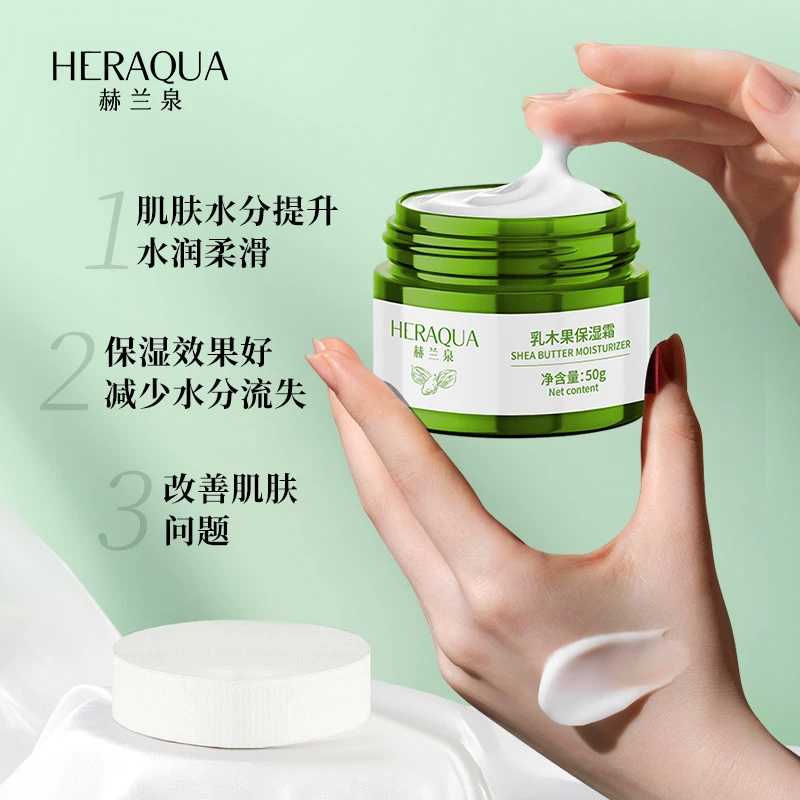 HERAQUA
赫兰泉

1 肌肤水分提升
水润柔滑

2 保湿效果好
减少水分流失

3 改善肌肤
问题

HERAQUA
赫兰泉
乳木果保湿霜
SHEA BUTTER MOISTURIZER
净含量:50g
Net content