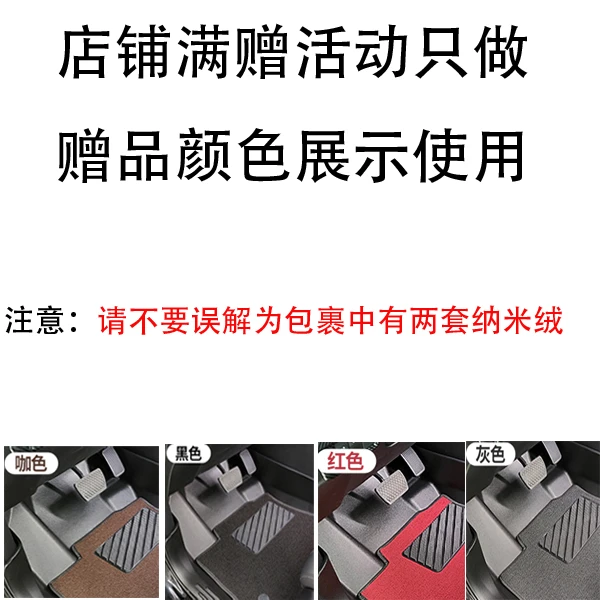 店铺满赠活动只做
赠品颜色展示使用

注意：请不要误解为包裹中有两套纳米绒

咖色

黑色

红色

灰色