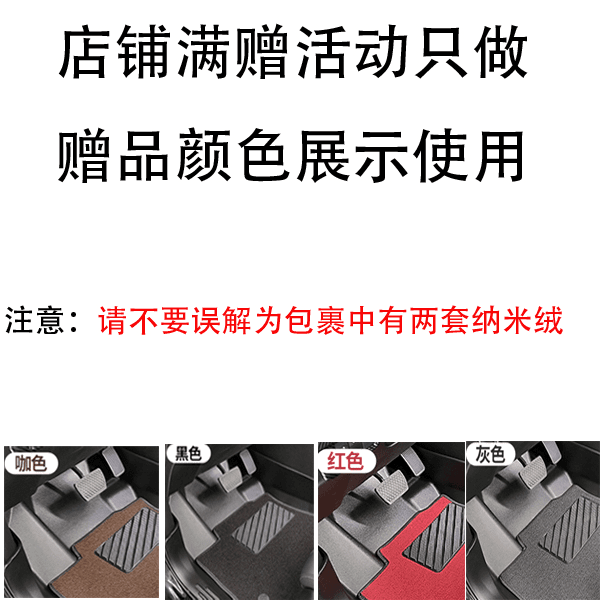 店铺满赠活动只做
赠品颜色展示使用

注意：请不要误解为包裹中有两套纳米绒

咖色

黑色

红色

灰色