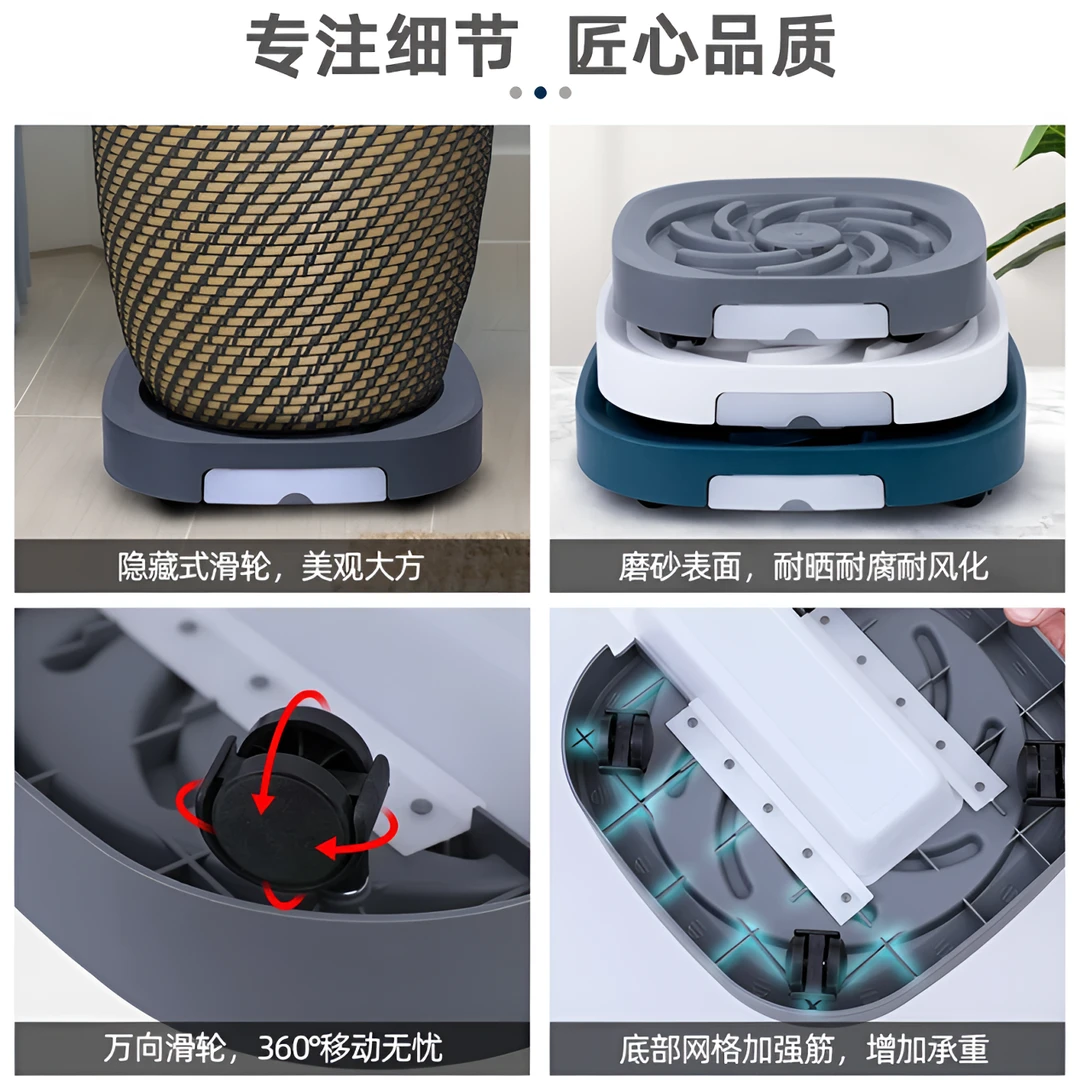 专注细节 匠心品质

隐藏式滑轮，美观大方

磨砂表面，耐晒耐腐耐风化

万向滑轮，360°移动无忧

底部网格加强筋，增加承重