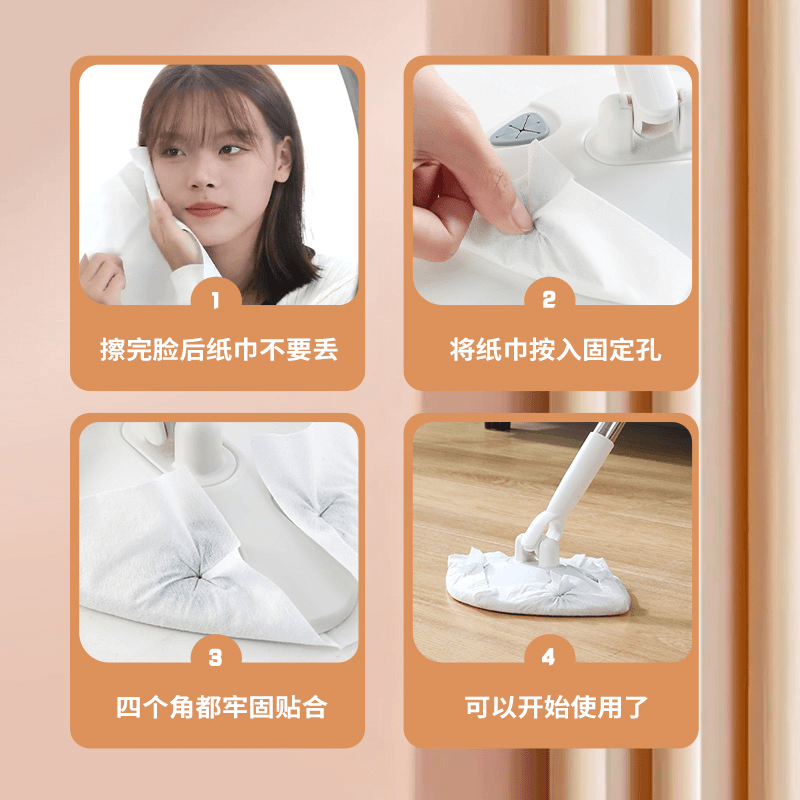 1
擦完脸后纸巾不要丢

2
将纸巾按入固定孔

3
四个角都牢固贴合

4
可以开始使用了