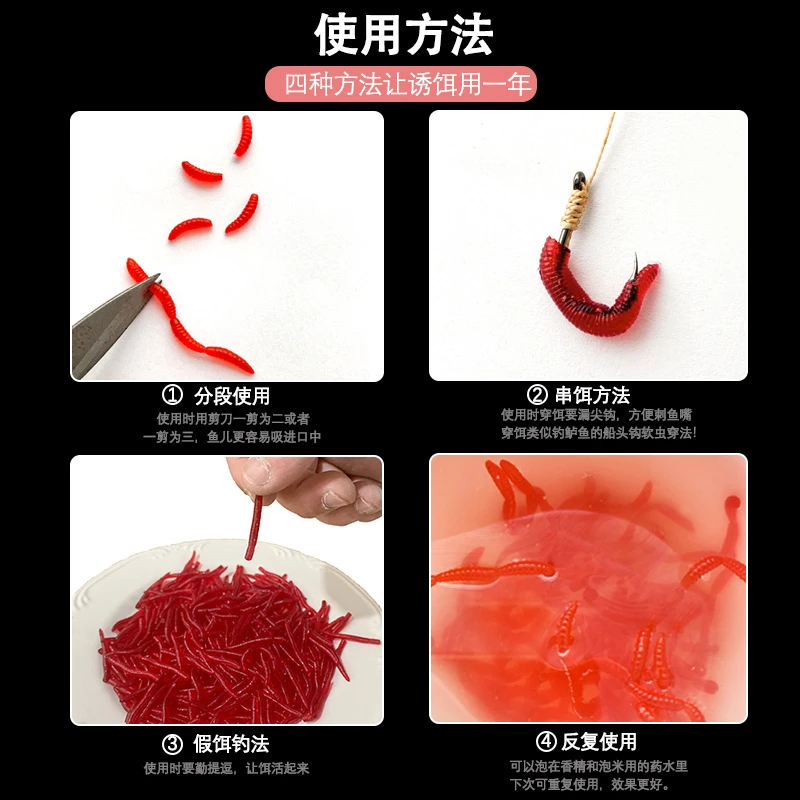 使用方法

四种方法让诱饵用一年

① 分段使用

使用时用剪刀一剪为二或者一剪为三，鱼儿更容易吸进口中

② 串饵方法

使用时穿饵要漏尖钩，方便刺鱼嘴穿饵类似钓鲈鱼的船头钩软虫穿法!

③ 假饵钓法

使用时要勤提逗，让饵活起来

④ 反复使用

可以泡在香精和泡米用的药水里下次可重复使用，效果更好。