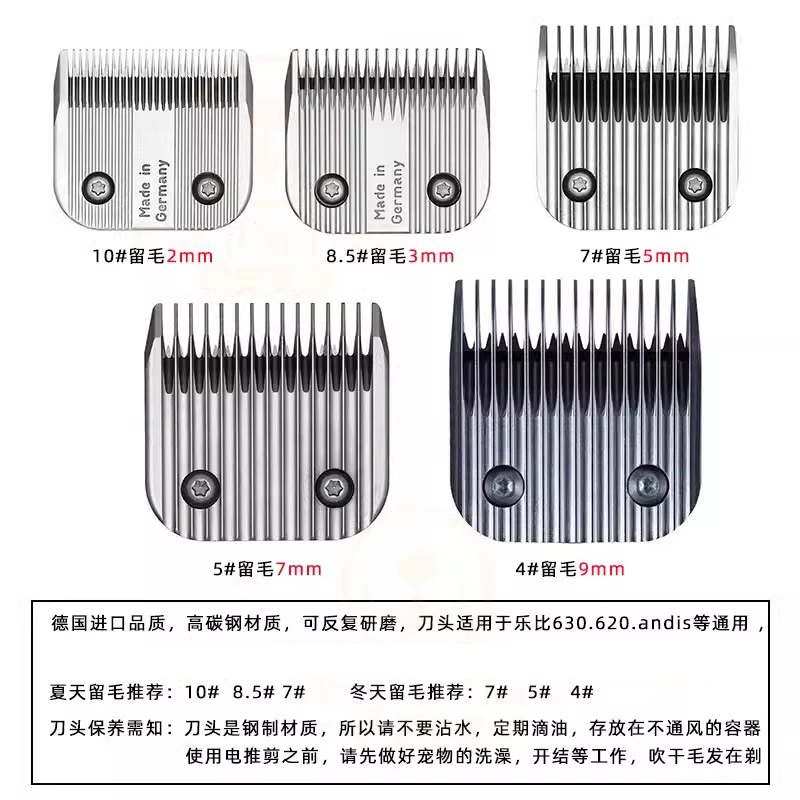 Made in Germany

Made in Germany

10#留毛2mm

8.5#留毛3mm

7#留毛5mm

5#留毛7mm

4#留毛9mm

德国进口品质，高碳钢材质，可反复研磨，刀头适用于乐比630.620.andis等通用，

夏天留毛推荐：10# 8.5# 7#　　冬天留毛推荐：7# 5# 4#

刀头保养需知：刀头是钢制材质，所以请不要沾水，定期滴油，存放在不通风的容器
使用电推剪之前，请先做好宠物的洗澡，开结等工作，吹干毛发在剃