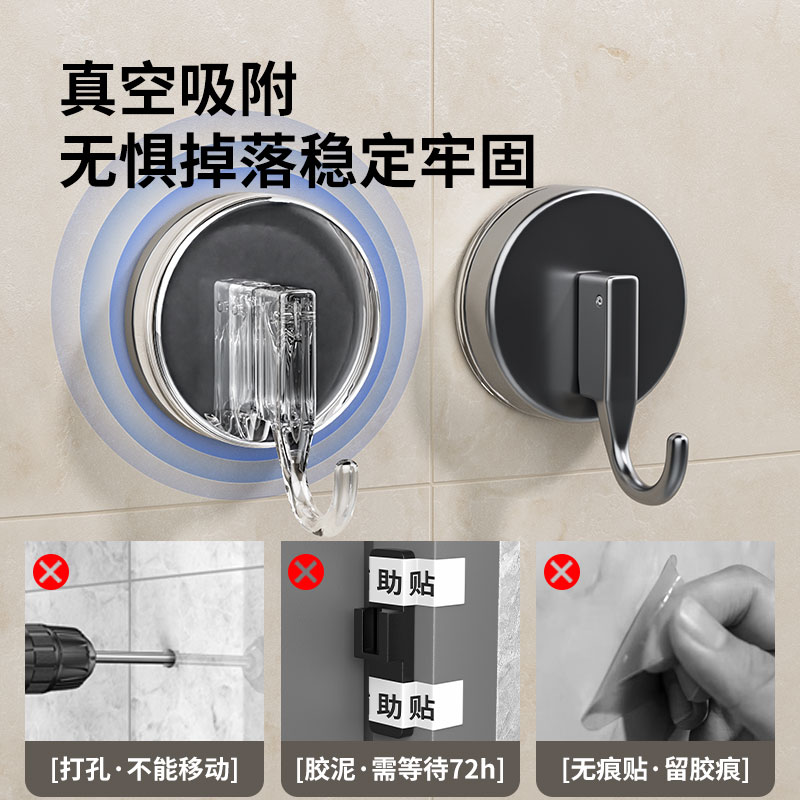 真空吸附
无惧掉落稳定牢固

助贴

助贴

[打孔·不能移动]

[胶泥·需等待72h]

[无痕贴·留胶痕]