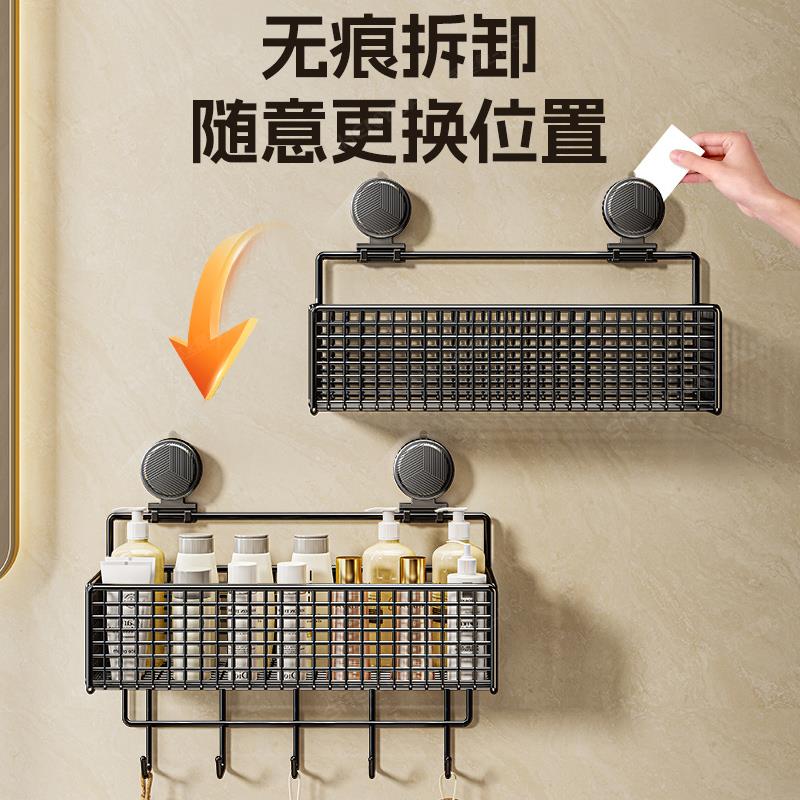 无痕拆卸
随意更换位置