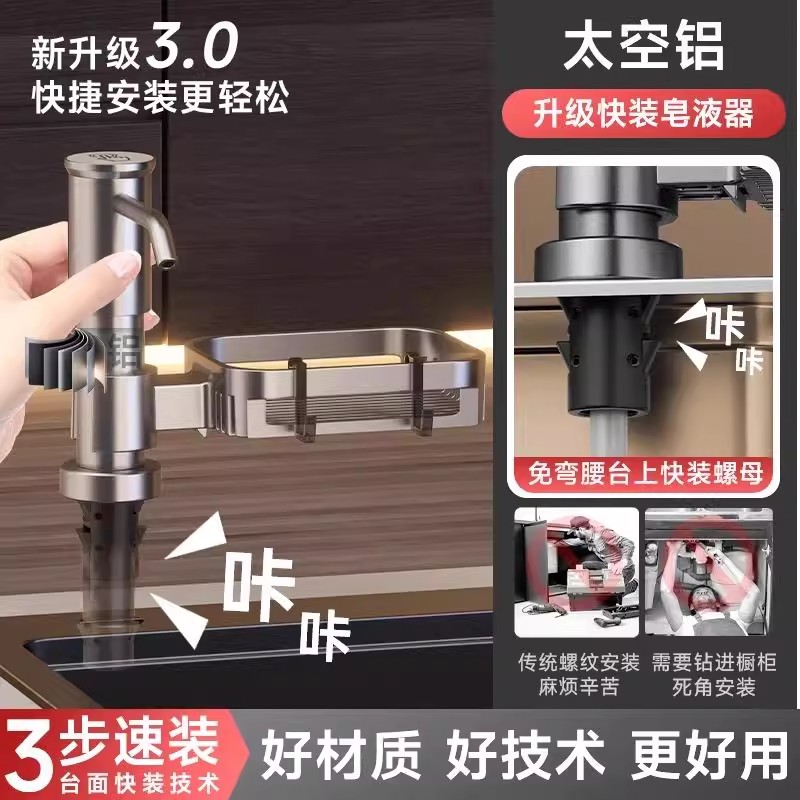 新升级3.0
快捷安装更轻松

铝

咔
咔

太空铝
升级快装皂液器

咔
咔

免弯腰台上快装螺母

传统螺纹安装
麻烦辛苦

需要钻进橱柜
死角安装

3步速装
台面快装技术

好材质 好技术 更好用