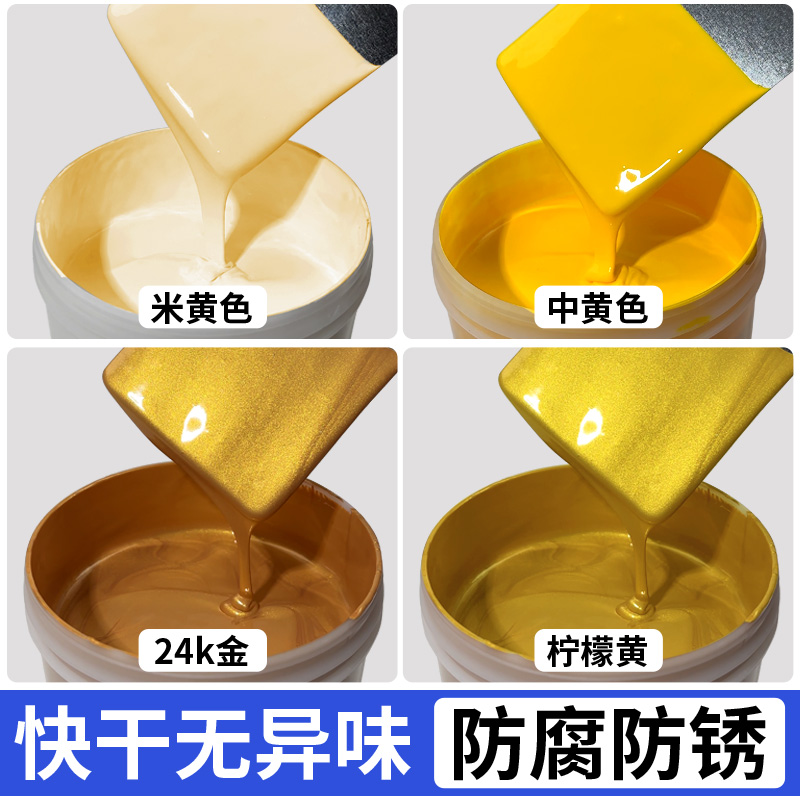 米黄色

中黄色

24k金

柠檬黄

快干无异味

防腐防锈