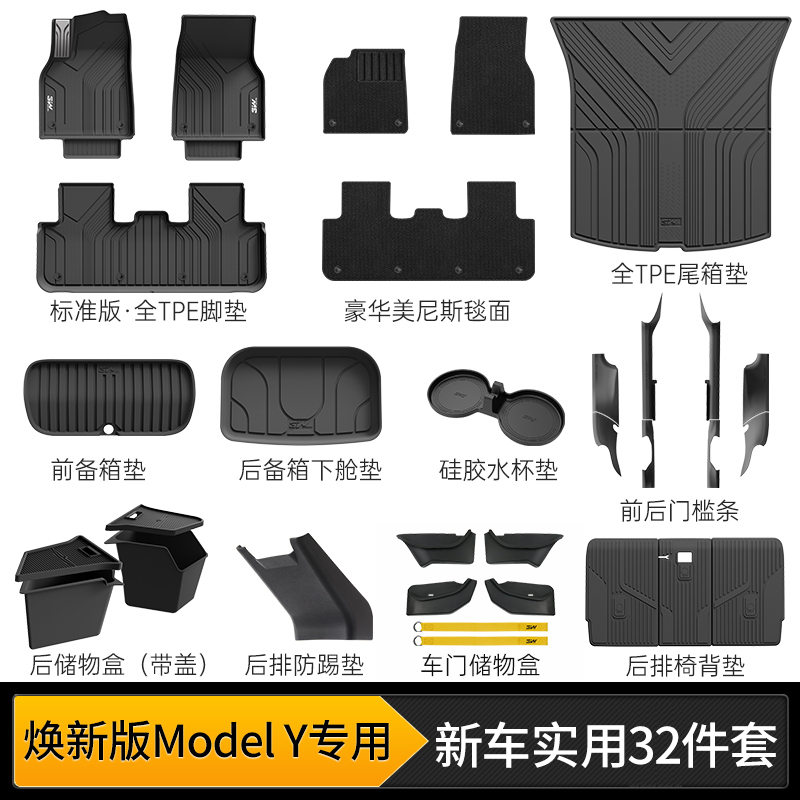 标准版·全TPE脚垫

豪华美尼斯毯面

全TPE尾箱垫

前备箱垫

后备箱下舱垫

硅胶水杯垫

前后门槛条

后储物盒（带盖）

后排防踢垫

车门储物盒

后排椅背垫

焕新版Model Y专用

新车实用32件套