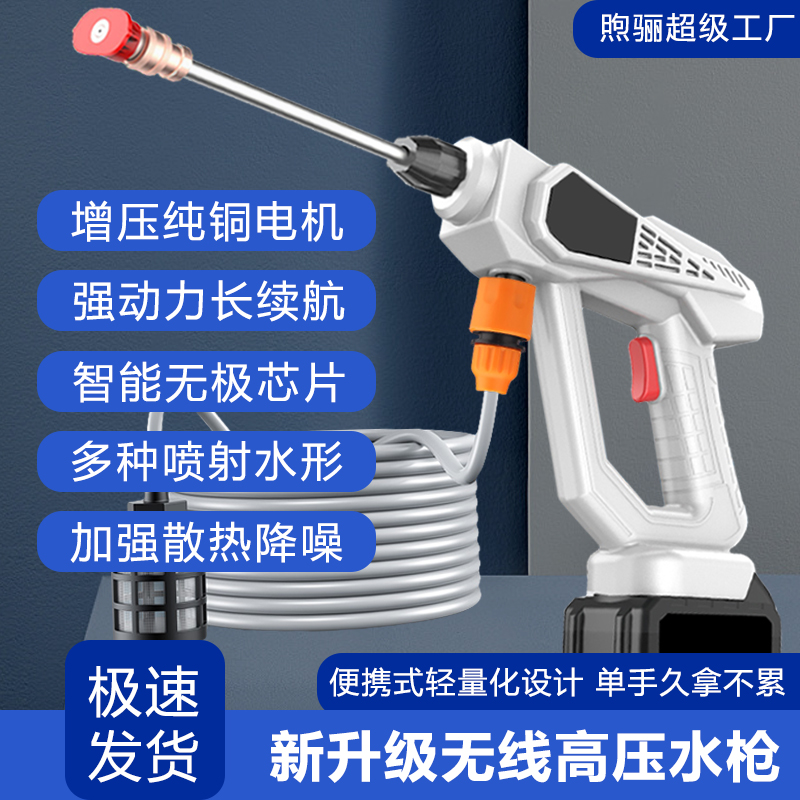 煦骊超级工厂

增压纯铜电机

强动力长续航

智能无极芯片

多种喷射水形

加强散热降噪

极速发货

便携式轻量化设计 单手久拿不累

新升级无线高压水枪