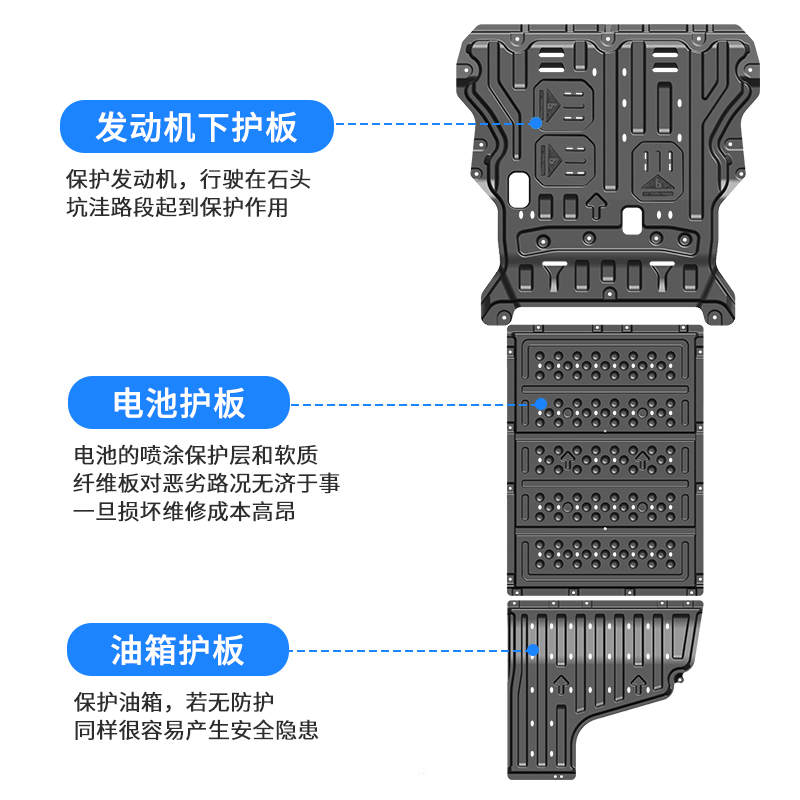 发动机下护板

保护发动机，行驶在石头坑洼路段起到保护作用

电池护板

电池的喷涂保护层和软质纤维板对恶劣路况无济于事一旦损坏维修成本高昂

油箱护板

保护油箱，若无防护同样很容易产生安全隐患